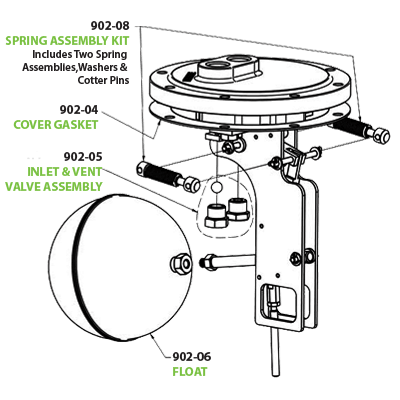 902-08
SPRING ASSEMBLY KIT
Includes Two Spring Assemblies,Washers & Cotter Pins

902-04
COVER GASKET

902-05
INLET & VENT VALVE ASSEMBLY

902-06
FLOAT