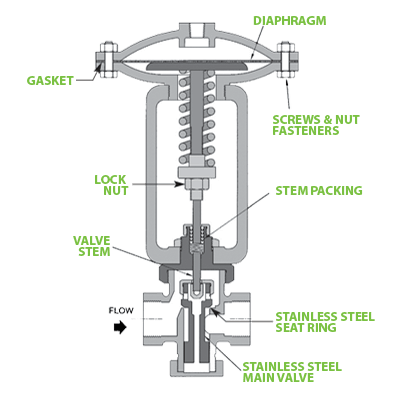 DIAPHRAGM

GASKET

SCREWS & NUT FASTENERS

LOCK NUT

STEM PACKING

VALVE STEM

FLOW

STAINLESS STEEL SEAT RING

STAINLESS STEEL MAIN VALVE