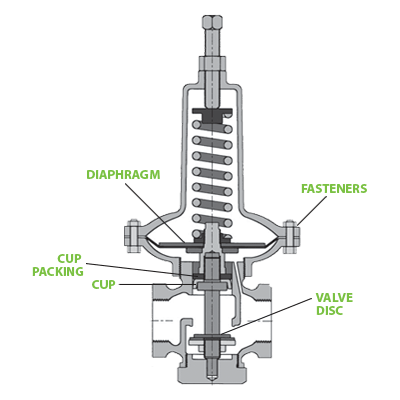 DIAPHRAGM

FASTENERS

CUP PACKING

CUP

VALVE DISC