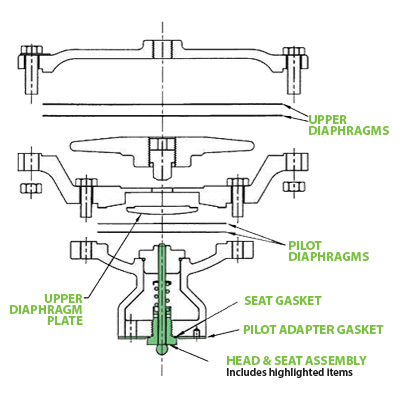 UPPER DIAPHRAGMS

PILOT DIAPHRAGMS

UPPER DIAPHRAGM PLATE

SEAT GASKET

PILOT ADAPTER GASKET

HEAD & SEAT ASSEMBLY
Includes highlighted items