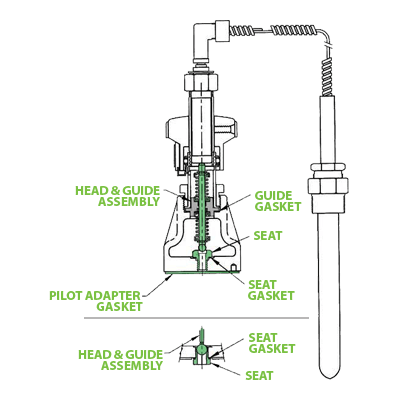 HEAD & GUIDE ASSEMBLY

GUIDE GASKET

SEAT

SEAT GASKET

PILOT ADAPTER GASKET

HEAD & GUIDE ASSEMBLY

SEAT GASKET

SEAT