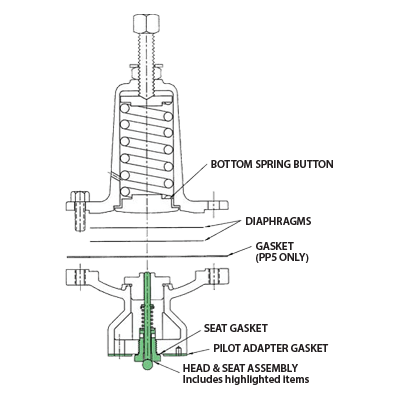 BOTTOM SPRING BUTTON

DIAPHRAGMS

GASKET
(PP5 ONLY)

SEAT GASKET

PILOT ADAPTER GASKET

HEAD & SEAT ASSEMBLY
Includes highlighted items