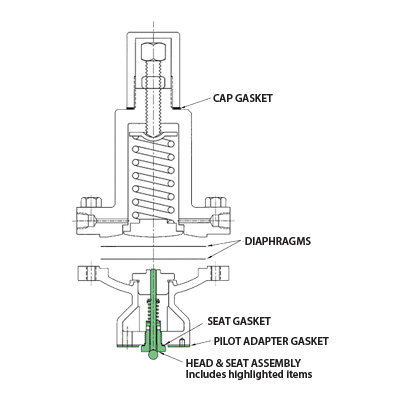 CAP GASKET

DIAPHRAGMS

SEAT GASKET

PILOT ADAPTER GASKET

HEAD & SEAT ASSEMBLY
Includes highlighted items