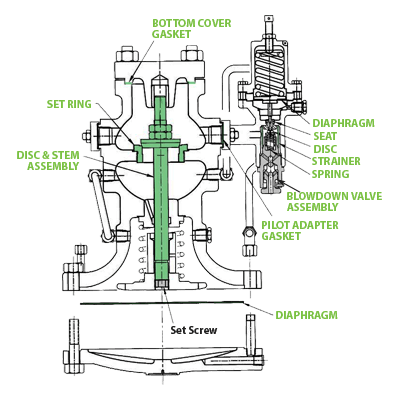 BOTTOM COVER GASKET

SET RING

DISC & STEM ASSEMBLY

DIAPHRAGM

SEAT

DISC

STRAINER

SPRING

BLOWDOWN VALVE ASSEMBLY

PILOT ADAPTER GASKET

DIAPHRAGM

Set Screw