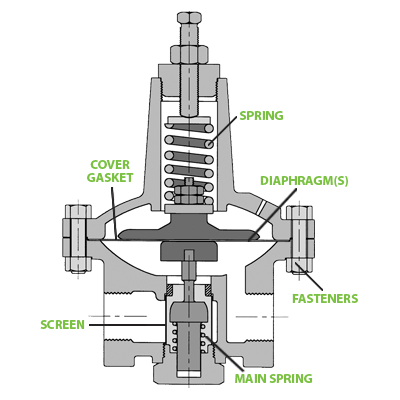 SPRING
COVER GASKET
DIAPHRAGM(S)
FASTENERS
SCREEN
MAIN SPRING