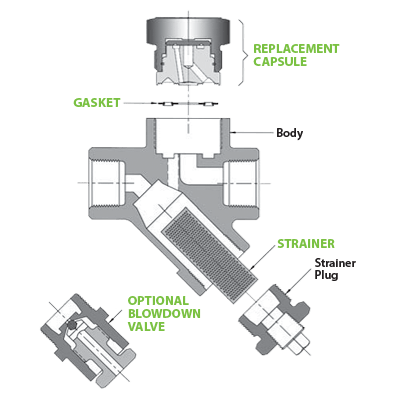 REPLACEMENT CAPSULE

GASKET

Body

STRAINER

Strainer Plug

OPTIONAL BLOWDOWN VALVE