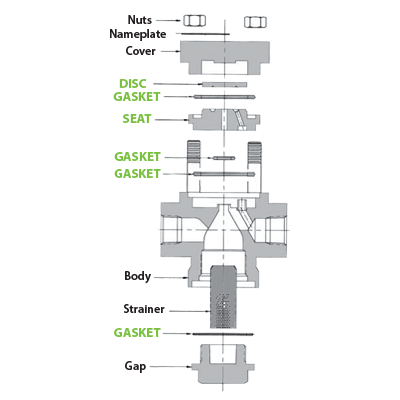 Nuts
Nameplate
Cover
DISC
GASKET
SEAT
GASKET
GASKET
Body
Strainer
GASKET
Gap