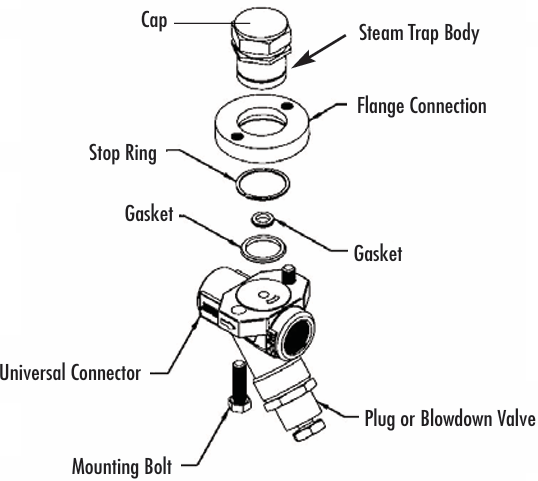 Cap

Steam Trap Body

Flange Connection

Stop Ring

Gasket

Gasket

Universal Connector

Plug or Blowdown Valve

Mounting Bolt