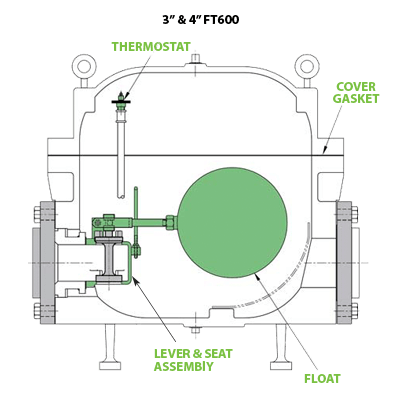 3” & 4” FT600

THERMOSTAT

COVER GASKET

LEVER & SEAT ASSEMBlY

FLOAT