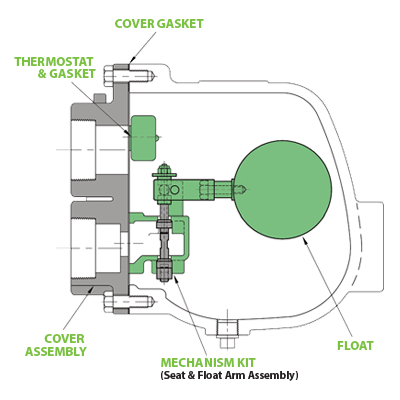 COVER GASKET

THERMOSTAT
& GASKET

COVER
ASSEMBLY

MECHANISM KIT
(Seat & Float Arm Assembly)

FLOAT